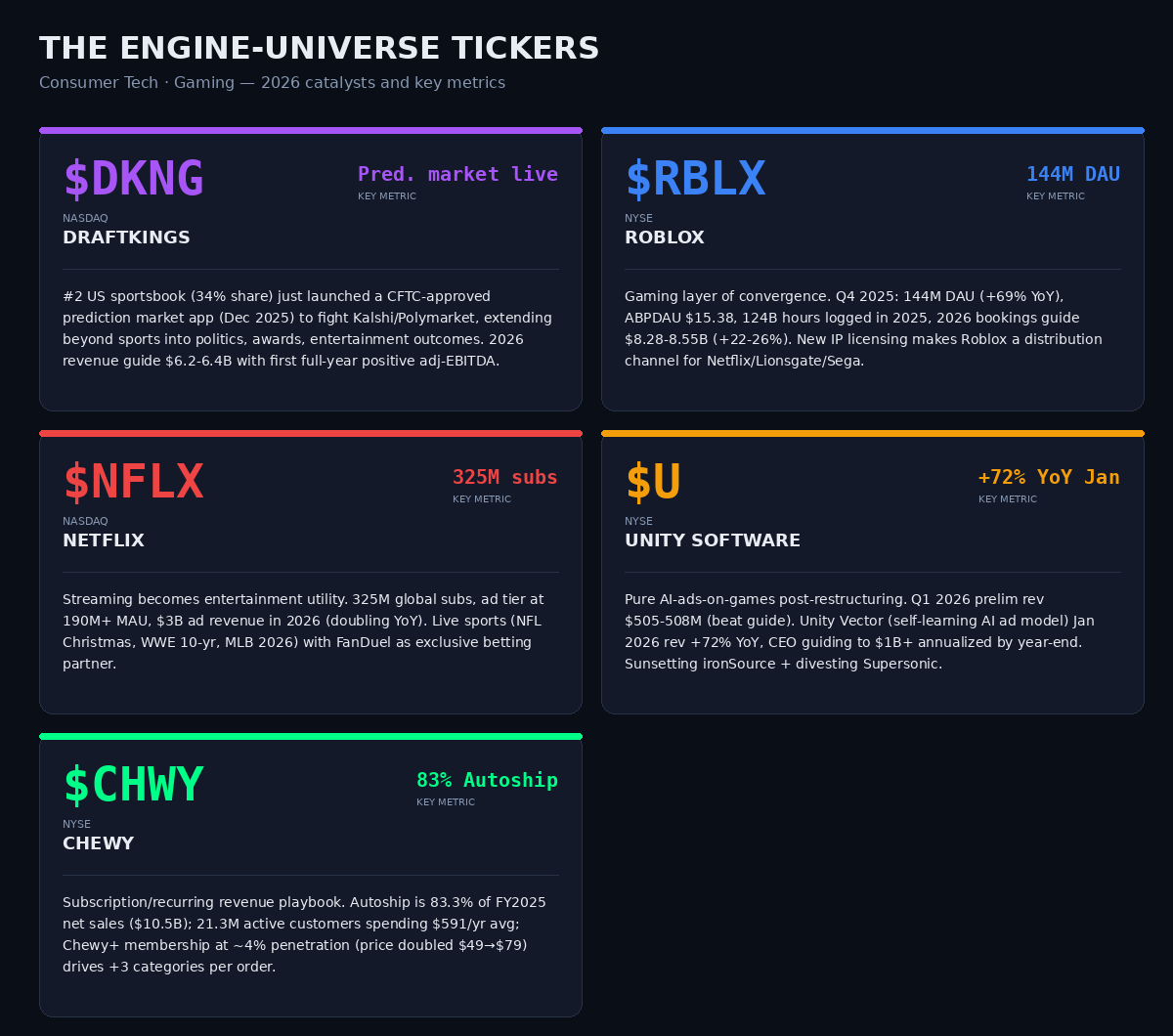 THE ENGINE-UNIVERSE TICKERS

Consumer Tech · Gaming — 2026 catalysts and key metrics

\$DKNG
Pred. market live
KEY METRIC
NASDAQ
DRAFTKINGS

#2 US sportsbook (34% share) just launched a CFTC-approved prediction market app (Dec 2025) to fight Kalshi/Polymarket, extending beyond sports into politics, awards, entertainment outcomes. 2026 revenue guide \$6.2-6.4B with first full-year positive adj-EBITDA.

\$RBLX
144M DAU
KEY METRIC
NYSE
ROBLOX

Gaming layer of convergence. Q4 2025: 144M DAU (+69% YoY), ABPDAU \$15.38, 124B hours logged in 2025, 2026 bookings guide \$8.28-8.55B (+22-26%). New IP licensing makes Roblox a distribution channel for Netflix/Lionsgate/Sega.

\$NFLX
325M subs
KEY METRIC
NASDAQ
NETFLIX

Streaming becomes entertainment utility. 325M global subs, ad tier at 190M+ MAU, \$3B ad revenue in 2026 (doubling YoY). Live sports (NFL Christmas, WWE 10-yr, MLB 2026) with FanDuel as exclusive betting partner.

\$U
+72% YoY Jan
KEY METRIC
NYSE
UNITY SOFTWARE

Pure AI-ads-on-games post-restructuring. Q1 2026 prelim rev \$505-508M (beat guide). Unity Vector (self-learning AI ad model) Jan 2026 rev +72% YoY, CEO guiding to \$1B+ annualized by year-end. Sunsetting ironSource + divesting Supersonic.

\$CHWY
83% Autoship
KEY METRIC
NYSE
CHEWY

Subscription/recurring revenue playbook. Autoship is 83.3% of FY2025 net sales (\$10.5B); 21.3M active customers spending \$591/yr avg; Chewy+ membership at ~4% penetration (price doubled \$49→\$79) drives +3 categories per order.